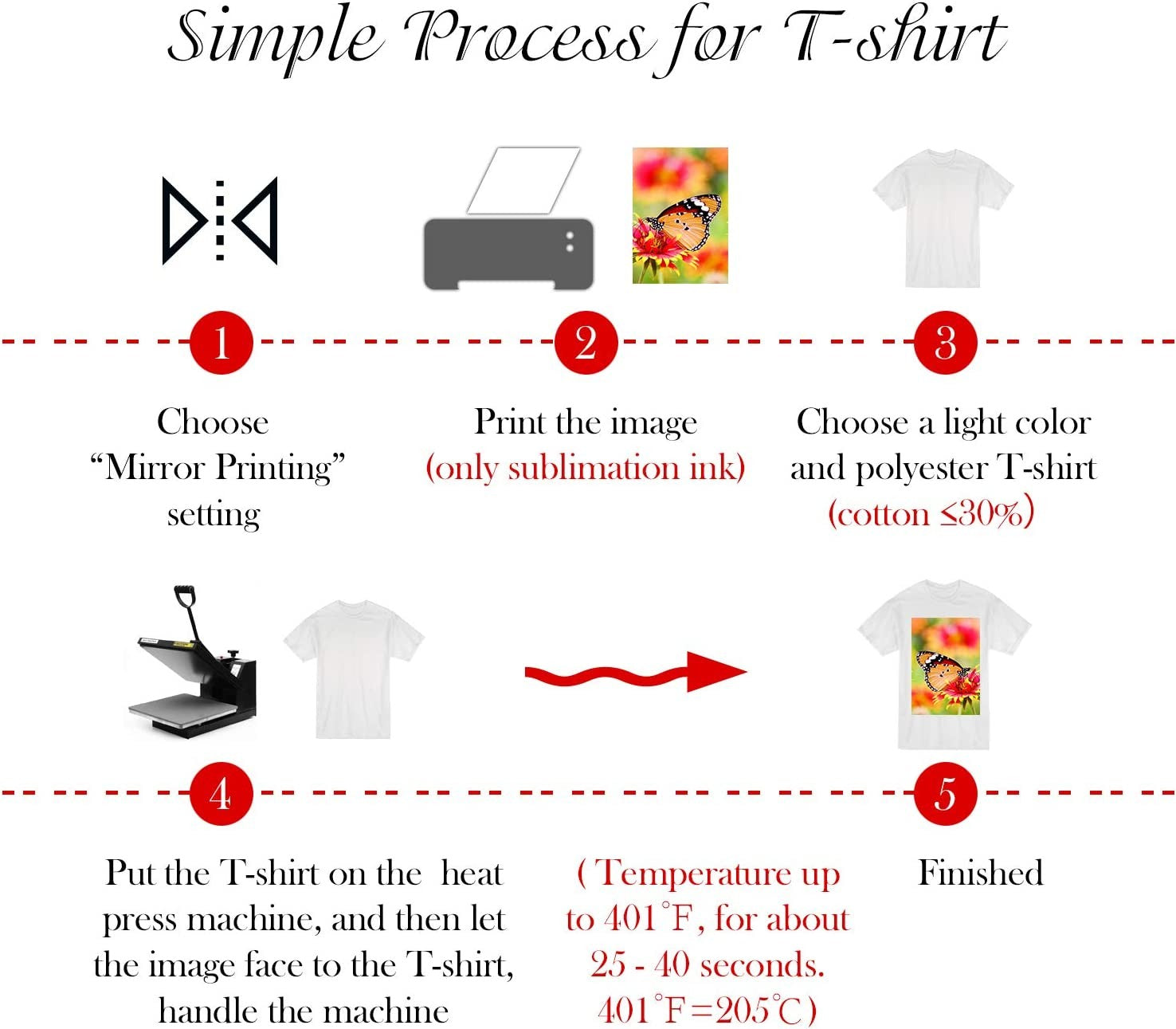 Simple Process for T-shirt

1

Choose "Mirror Printing" setting

2

Print the image (only sublimation ink)

3

Choose a light color and polyester T-shirt (cotton ≤30%)

4

Put the T-shirt on the heat press machine, and then let the image face to the T-shirt, handle the machine

( Temperature up to 401°F, for about 25 - 40 seconds. 401°F=205°C)

5

Finished