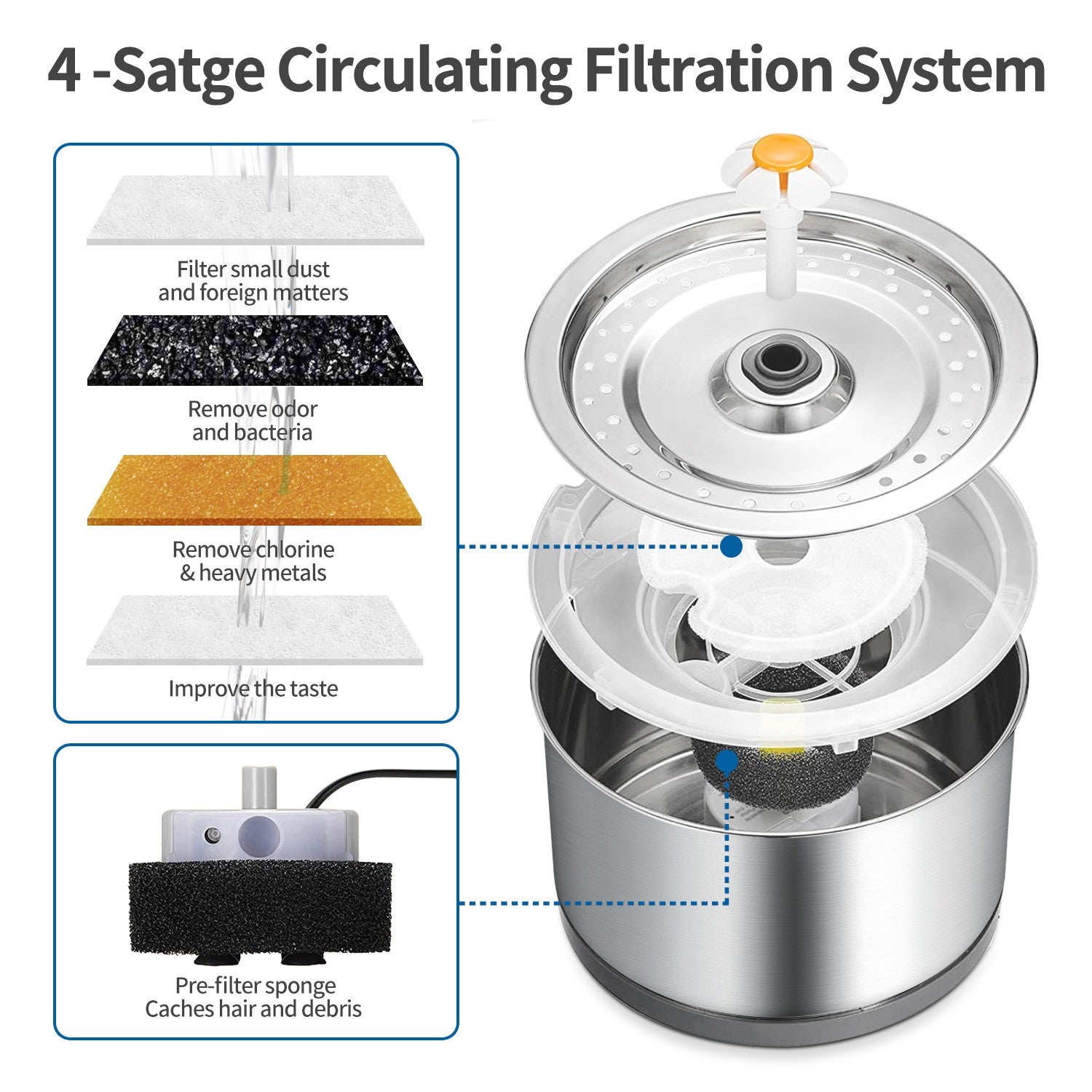 4 -Satge Circulating Filtration System

Filter small dust and foreign matters

Remove odor and bacteria

Remove chlorine & heavy metals

Improve the taste

Pre-filter sponge Caches hair and debris