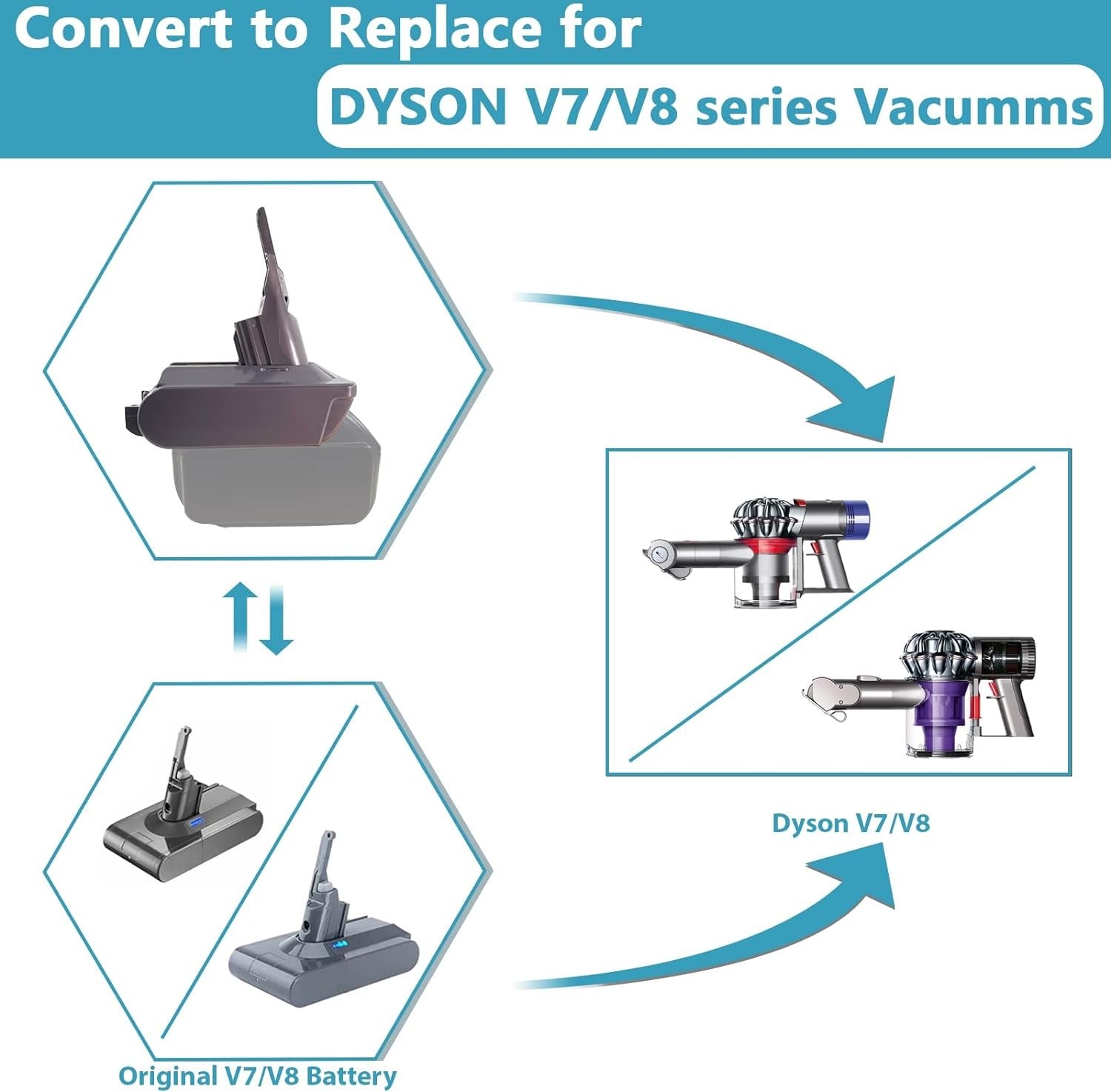 Convert to Replace for

DYSON V7/V8 series Vacumms

Dyson V7/V8

Original V7/V8 Battery