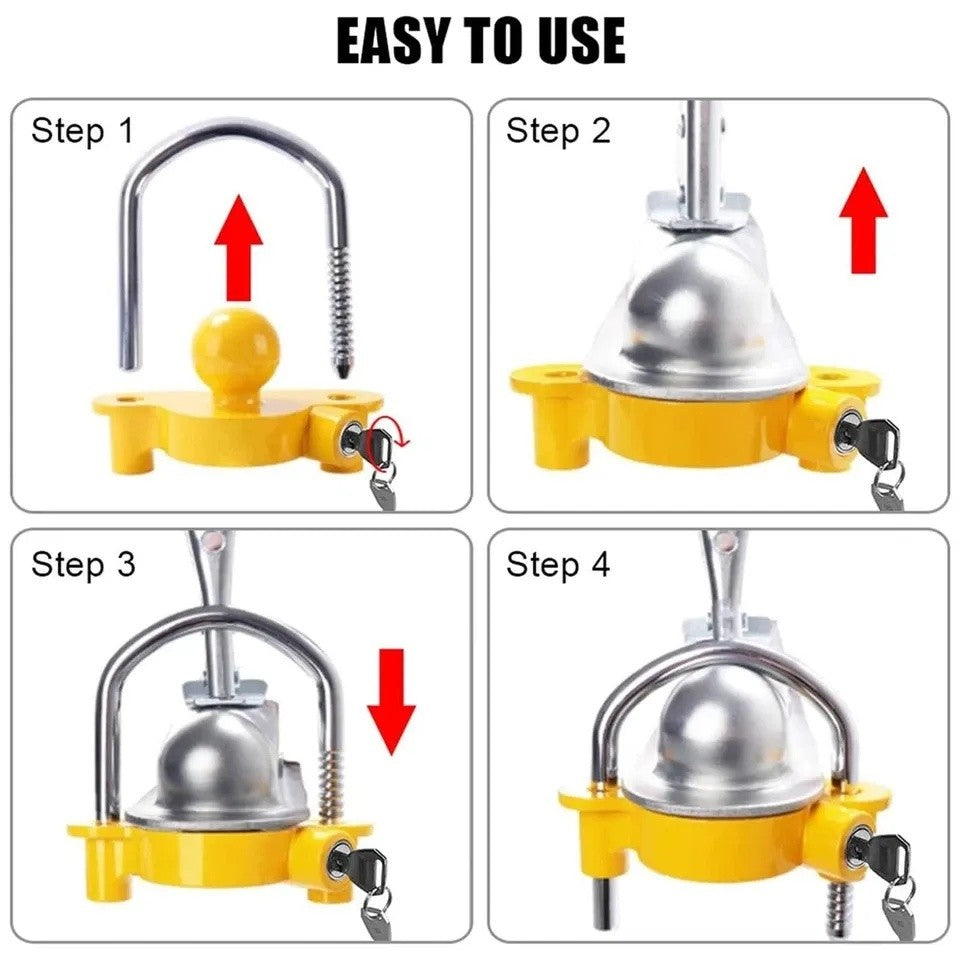 EASY TO USE

Step 1

Step 2

Step 3

Step 4