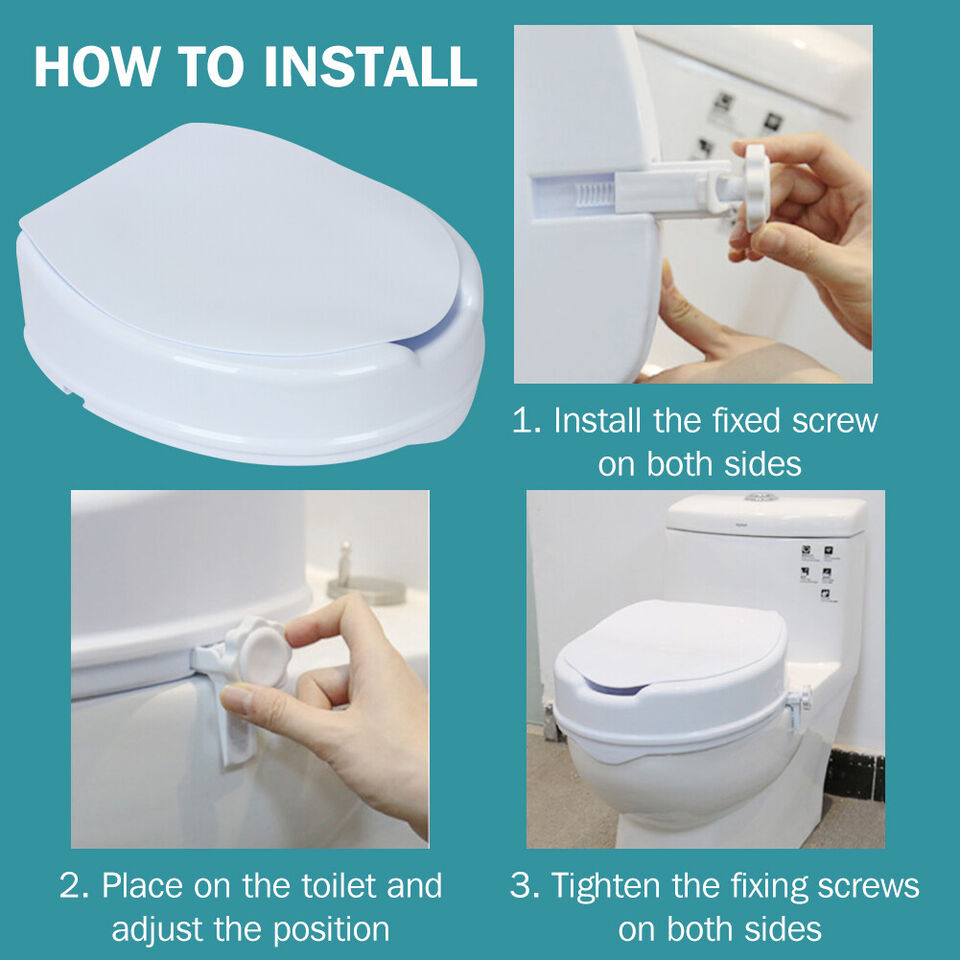 HOW TO INSTALL

1. Install the fixed screw on both sides

2. Place on the toilet and adjust the position

3. Tighten the fixing screws on both sides