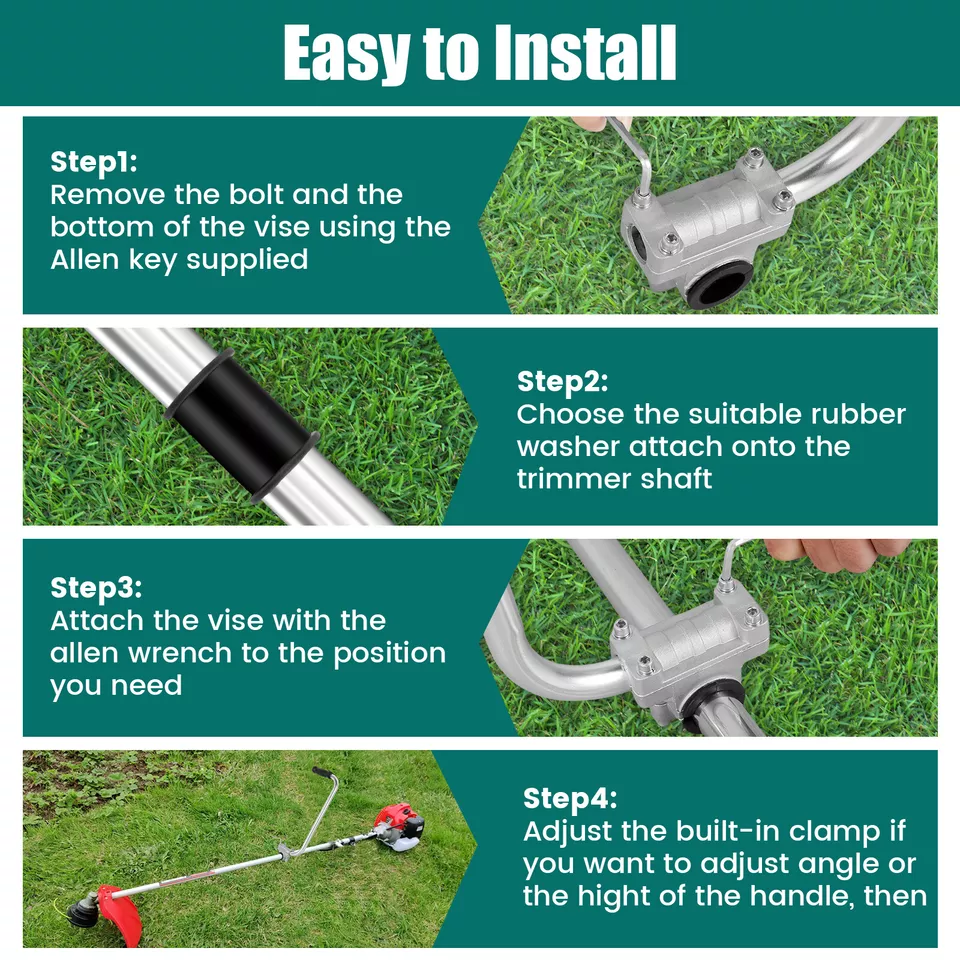 Easy to Install

Step1:
Remove the bolt and the bottom of the vise using the Allen key supplied

Step2:
Choose the suitable rubber washer attach onto the trimmer shaft

Step3:
Attach the vise with the allen wrench to the position you need

Step4:
Adjust the built-in clamp if you want to adjust angle or the hight of the handle, then