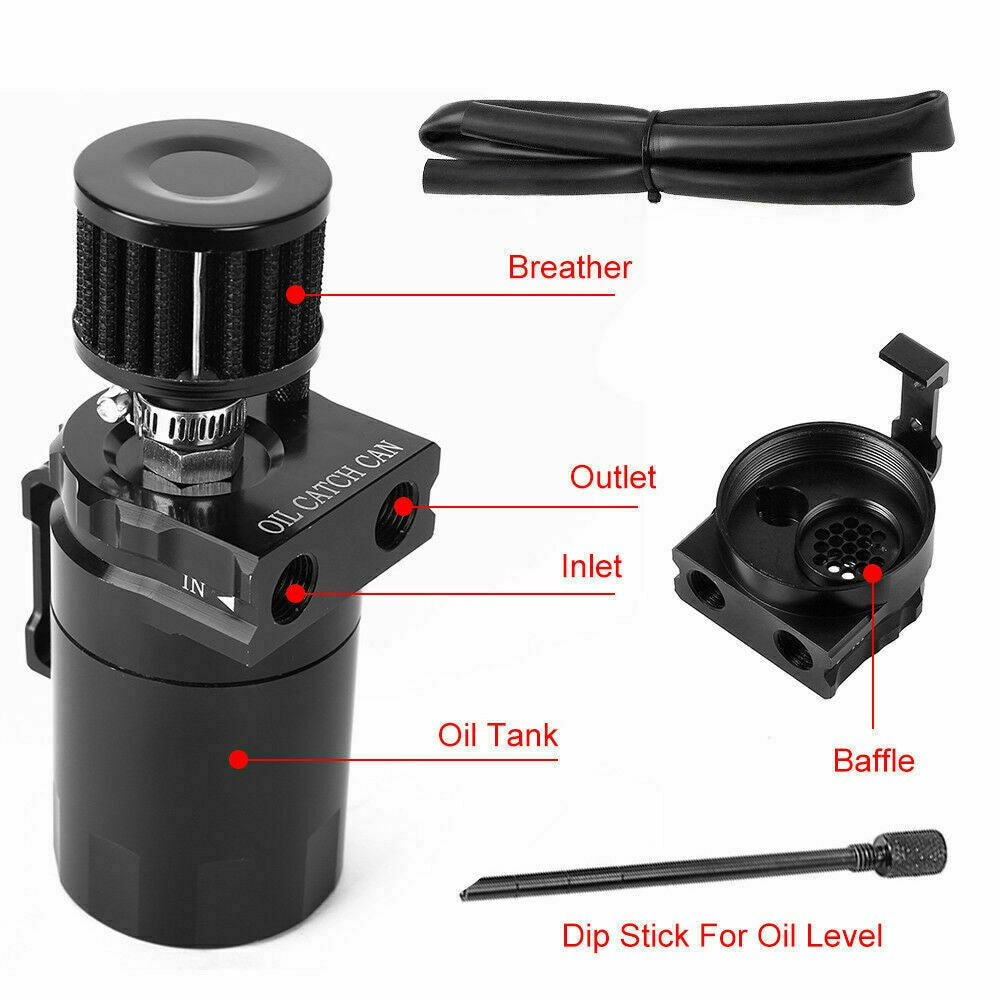 Breather

OIL CATCH CAN

Outlet

IN

Inlet

Oil Tank

Baffle

Dip Stick For Oil Level