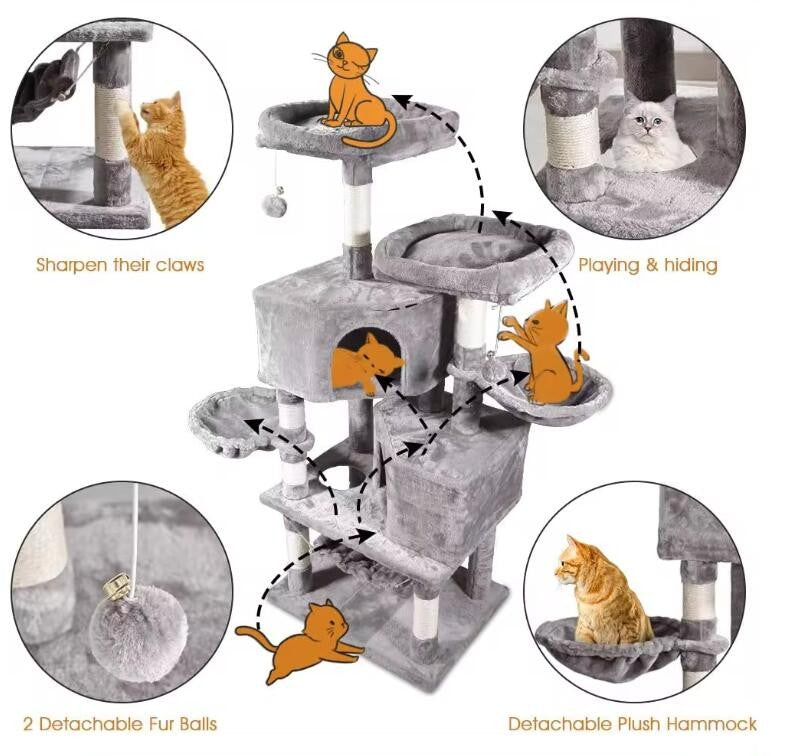 Sharpen their claws

Playing & hiding

2 Detachable Fur Balls

Detachable Plush Hammock