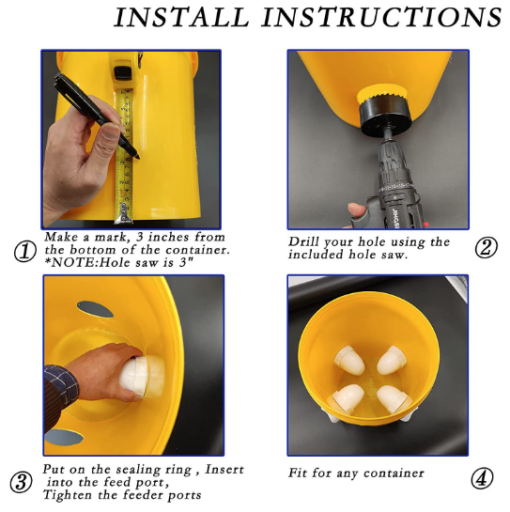 INSTALL INSTRUCTIONS

① Make a mark, 3 inches from the bottom of the container. *NOTE:Hole saw is 3"

Drill your hole using the included hole saw. ②

③ Put on the sealing ring , Insert into the feed port, Tighten the feeder ports

Fit for any container ④