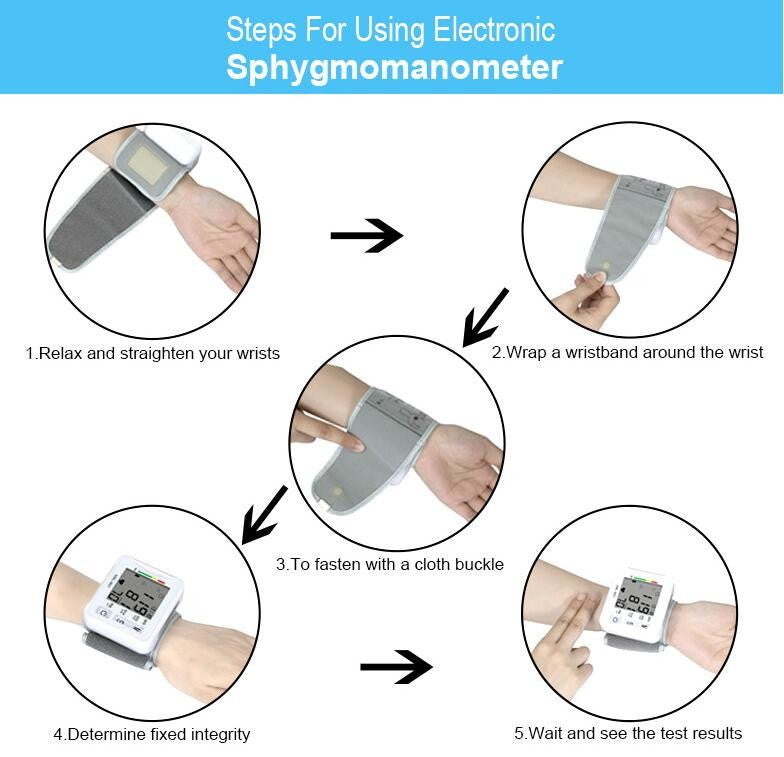 Steps For Using Electronic
Sphygmomanometer

1.Relax and straighten your wrists

2.Wrap a wristband around the wrist

3.To fasten with a cloth buckle

4.Determine fixed integrity

5.Wait and see the test results