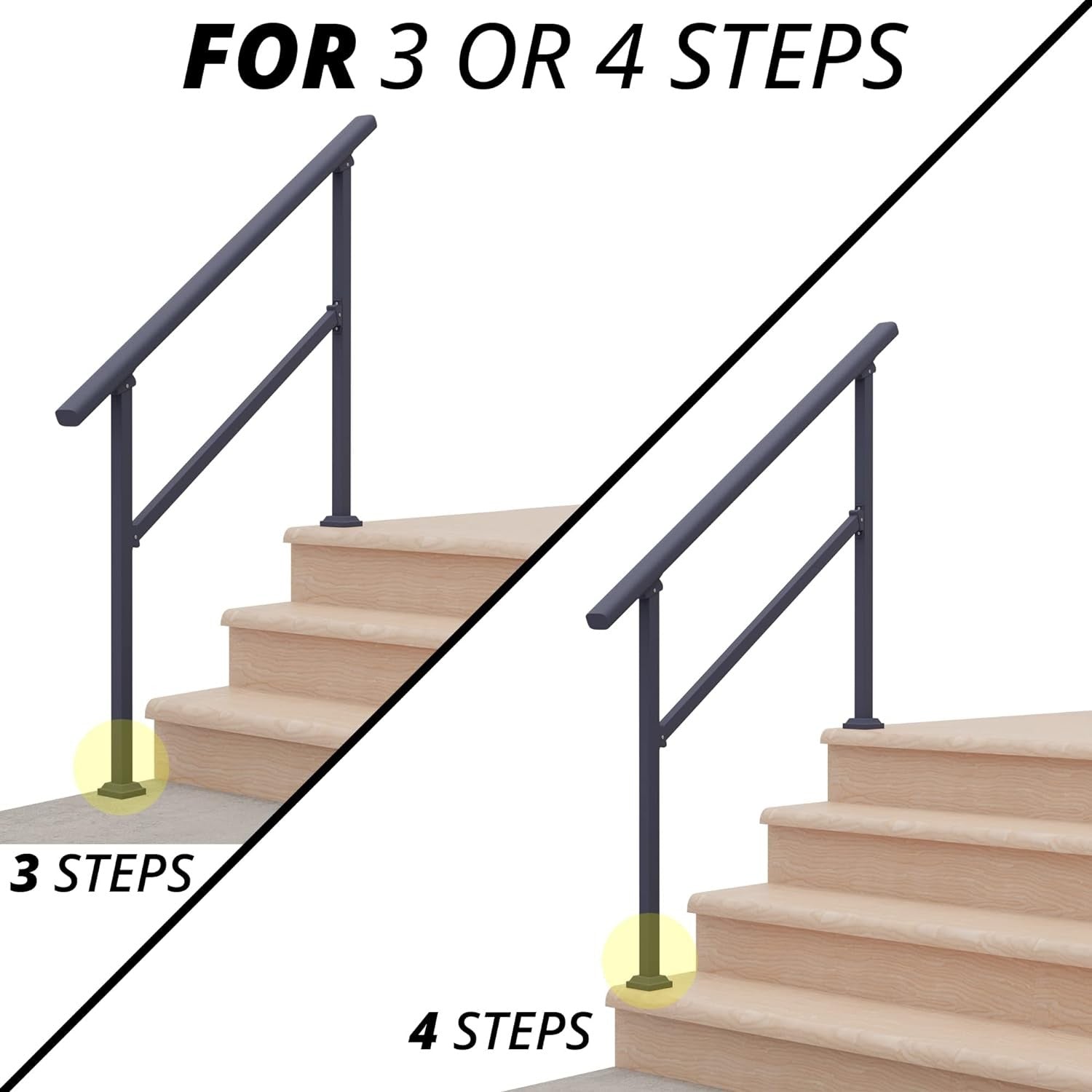 FOR 3 OR 4 STEPS

3 STEPS

4 STEPS