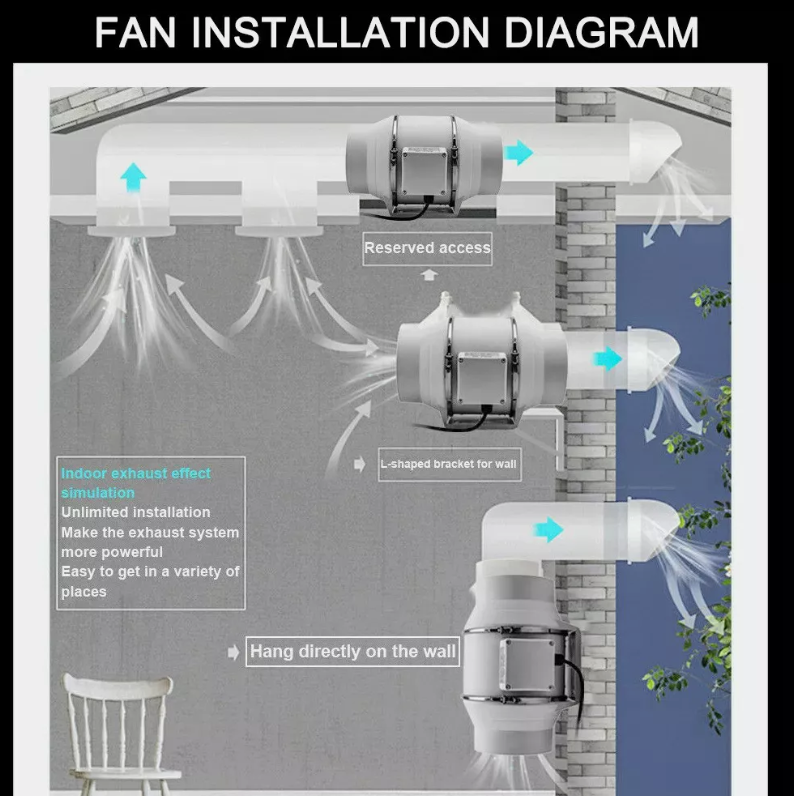 FAN INSTALLATION DIAGRAM

Reserved access

L-shaped bracket for wall

Indoor exhaust effect simulation
Unlimited installation
Make the exhaust system more powerful
Easy to get in a variety of places

Hang directly on the wall