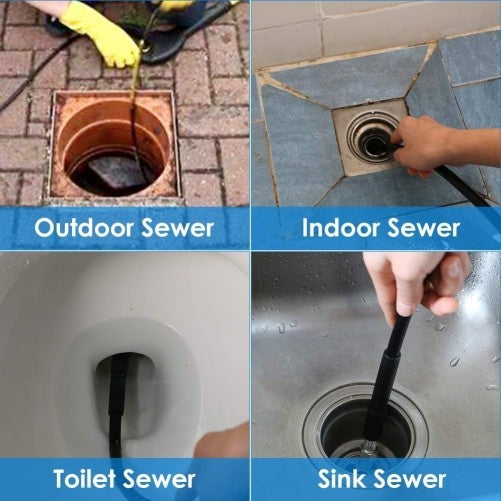 Outdoor Sewer

Indoor Sewer

Toilet Sewer

Sink Sewer