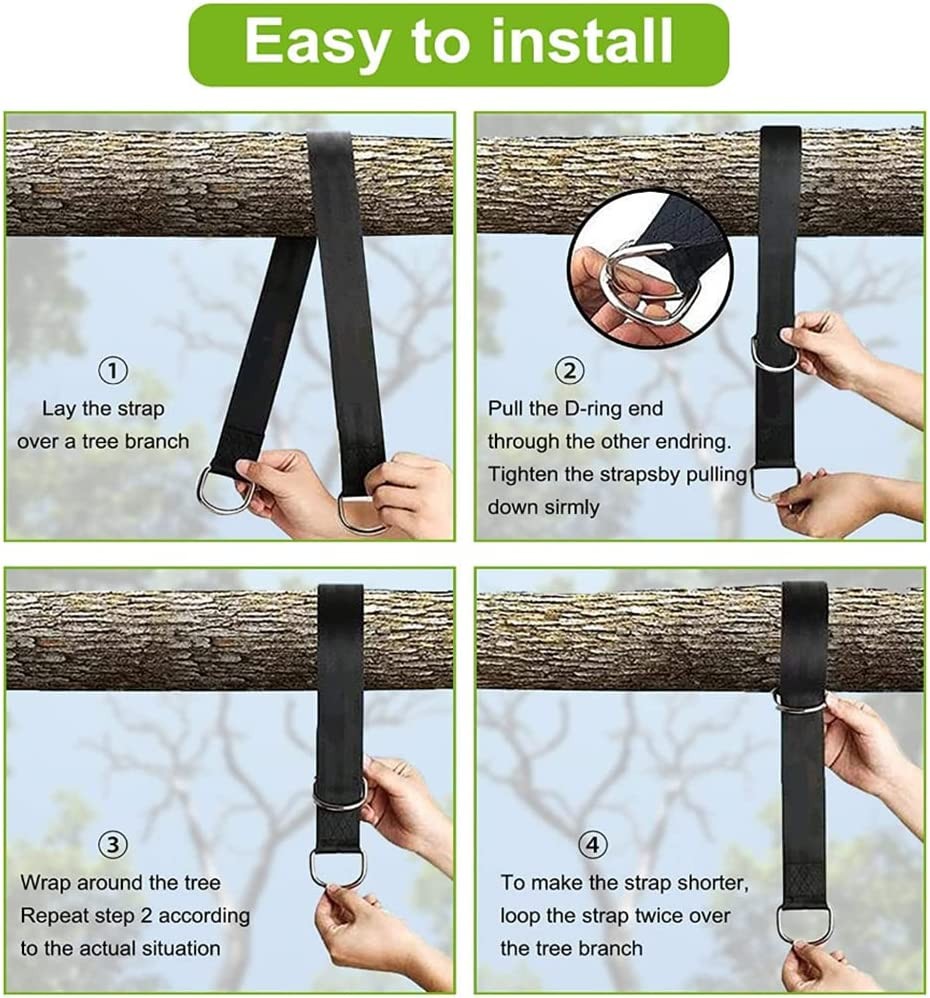 Easy to install

①
Lay the strap over a tree branch

②
Pull the D-ring end through the other endring. Tighten the strapsby pulling down sirmly

③
Wrap around the tree
Repeat step 2 according to the actual situation

④
To make the strap shorter, loop the strap twice over the tree branch