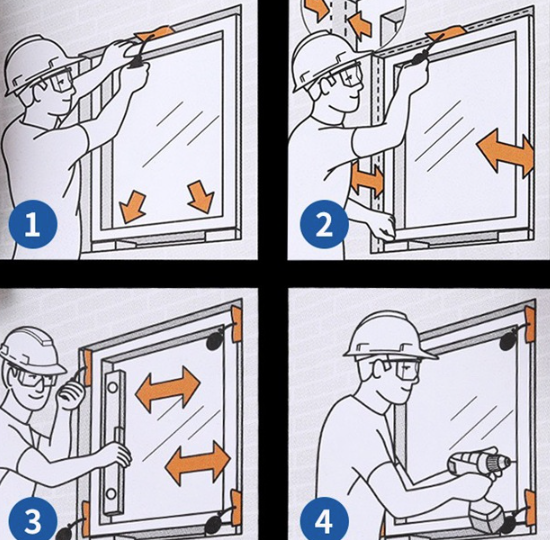 1

2

3

4