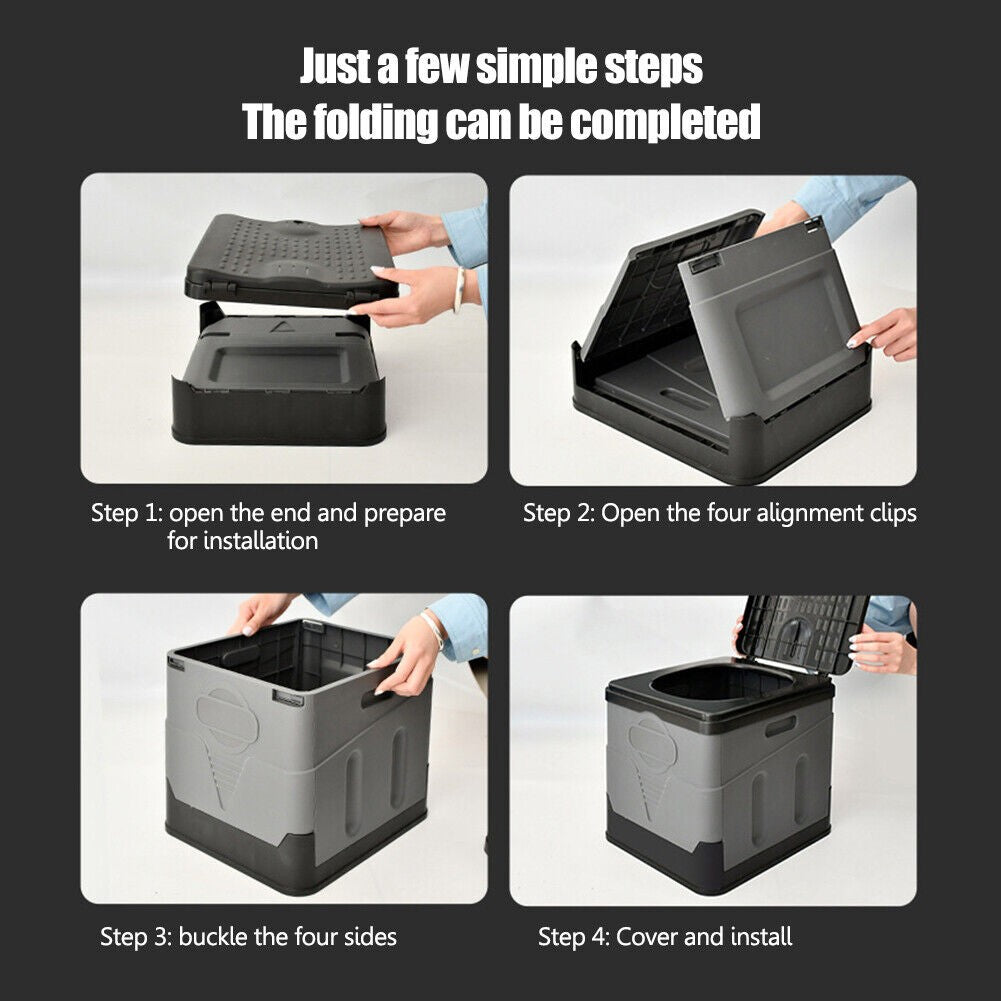 Just a few simple steps
The folding can be completed

Step 1: open the end and prepare for installation

Step 2: Open the four alignment clips

Step 3: buckle the four sides

Step 4: Cover and install