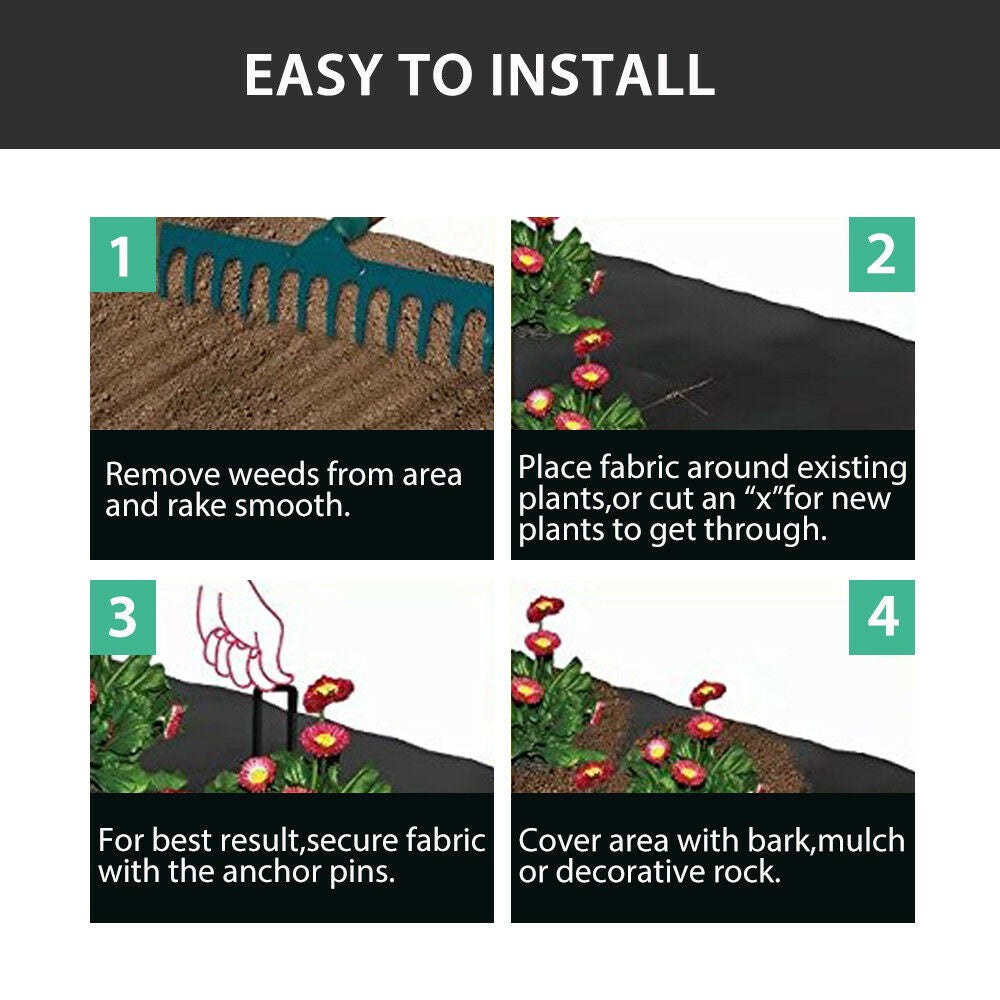 EASY TO INSTALL

1

Remove weeds from area and rake smooth.

2

Place fabric around existing plants,or cut an “x”for new plants to get through.

3

For best result,secure fabric with the anchor pins.

4

Cover area with bark,mulch or decorative rock.