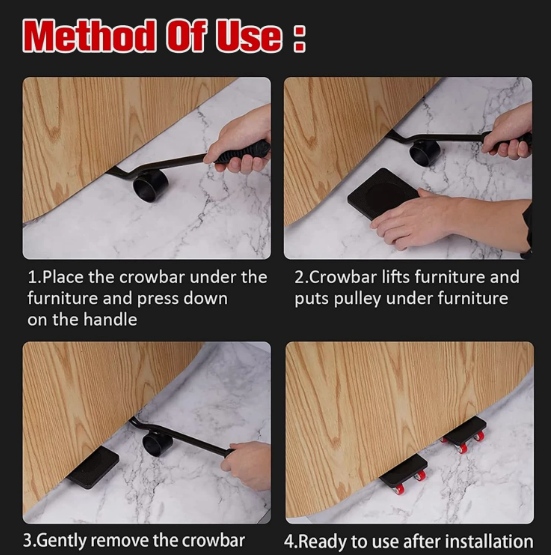 Method Of Use :

1.Place the crowbar under the furniture and press down on the handle

2.Crowbar lifts furniture and puts pulley under furniture

3.Gently remove the crowbar

4.Ready to use after installation