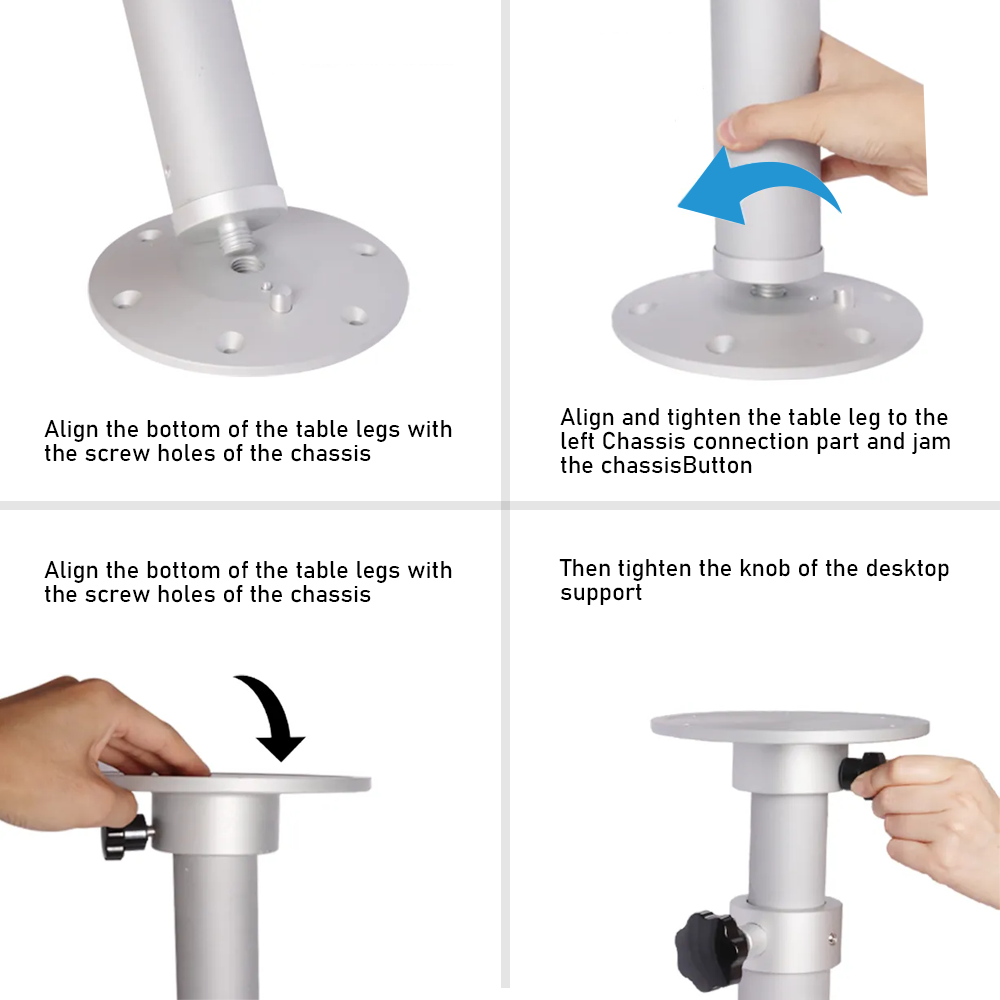 Align the bottom of the table legs with the screw holes of the chassis

Align and tighten the table leg to the left Chassis connection part and jam the chassisButton

Align the bottom of the table legs with the screw holes of the chassis

Then tighten the knob of the desktop support