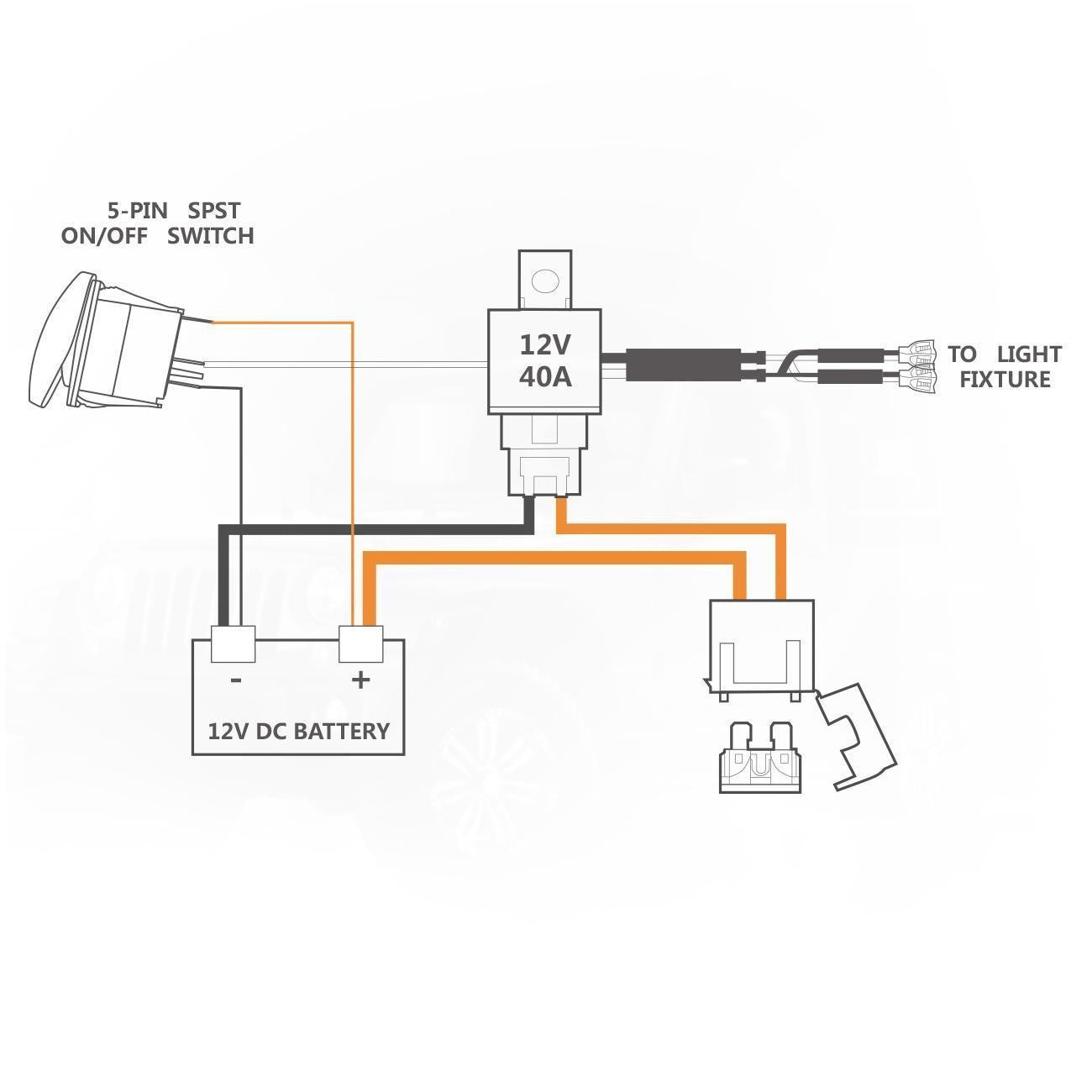 5-PIN SPST
ON/OFF SWITCH

12V
40A

TO LIGHT
FIXTURE

-
+
12V DC BATTERY