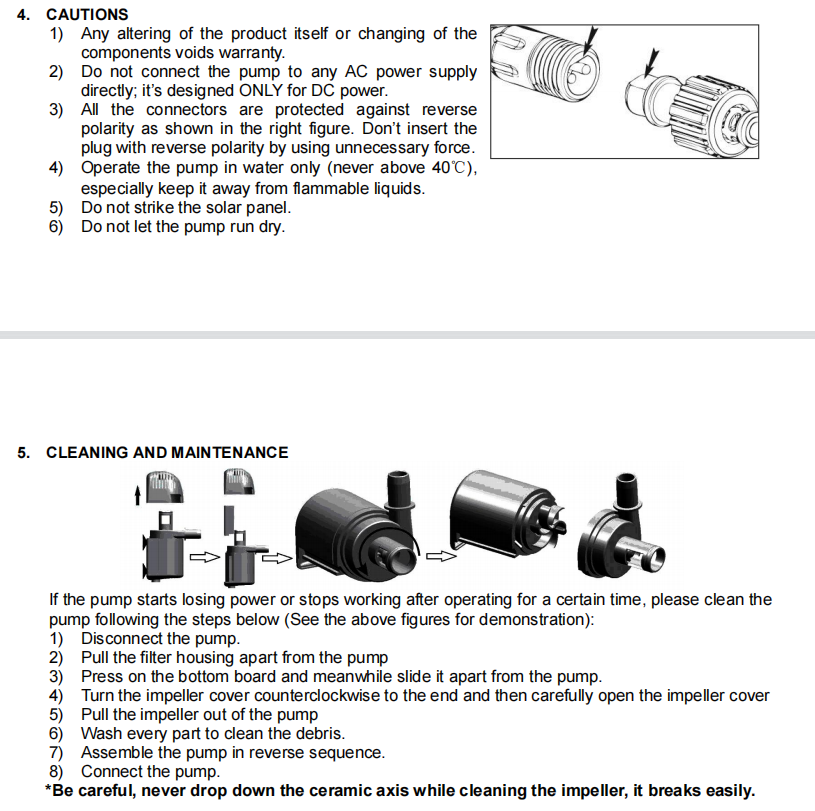 4. CAUTIONS
1) Any altering of the product itself or changing of the components voids warranty.
2) Do not connect the pump to any AC power supply directly; it's designed ONLY for DC power.
3) All the connectors are protected against reverse polarity as shown in the right figure. Don't insert the plug with reverse polarity by using unnecessary force.
4) Operate the pump in water only (never above 40℃), especially keep it away from flammable liquids.
5) Do not strike the solar panel.
6) Do not let the pump run dry.

5. CLEANING AND MAINTENANCE

If the pump starts losing power or stops working after operating for a certain time, please clean the pump following the steps below (See the above figures for demonstration):
1) Disconnect the pump.
2) Pull the filter housing apart from the pump
3) Press on the bottom board and meanwhile slide it apart from the pump.
4) Turn the impeller cover counterclockwise to the end and then carefully open the impeller cover
5) Pull the impeller out of the pump
6) Wash every part to clean the debris.
7) Assemble the pump in reverse sequence.
8) Connect the pump.
*Be careful, never drop down the ceramic axis while cleaning the impeller, it breaks easily.