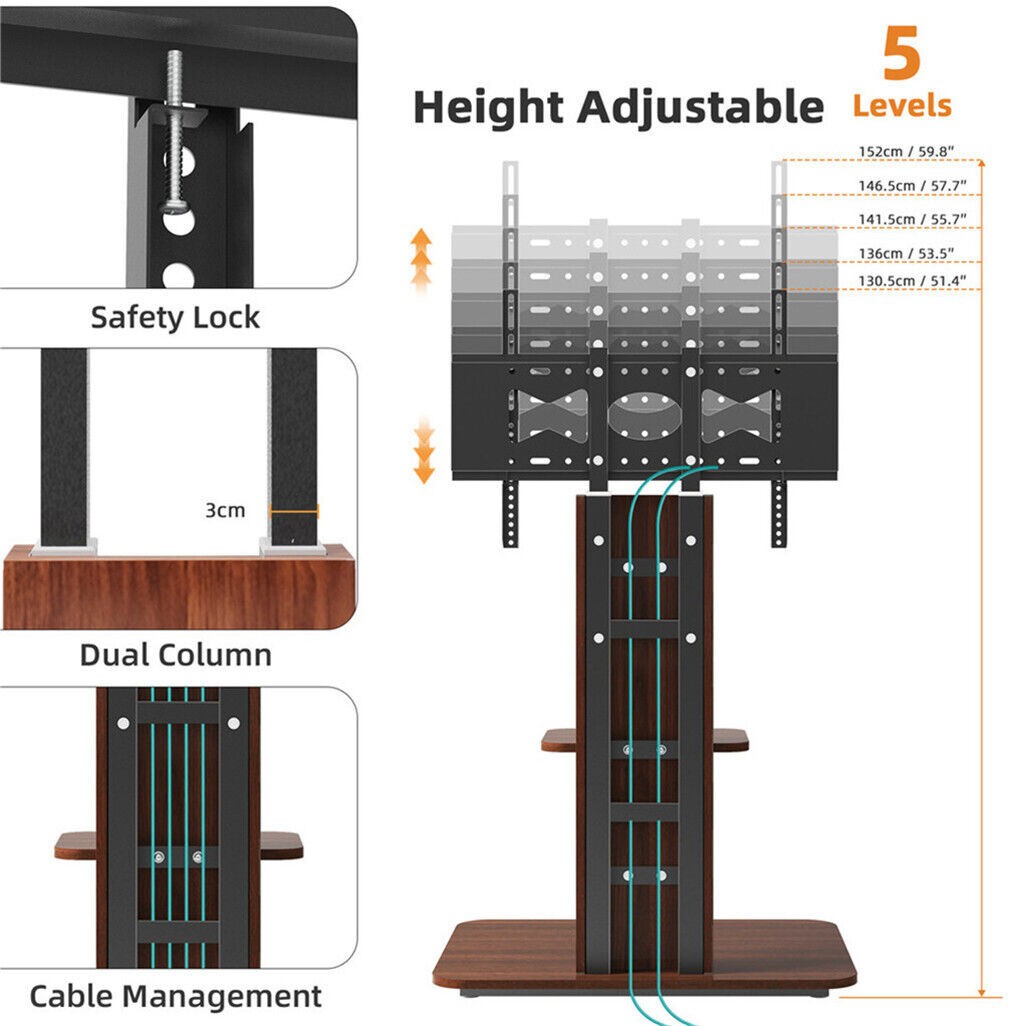 Safety Lock

3cm

Dual Column

Cable Management

Height Adjustable

5
Levels

152cm / 59.8"
146.5cm / 57.7"
141.5cm / 55.7"
136cm / 53.5"
130.5cm / 51.4"